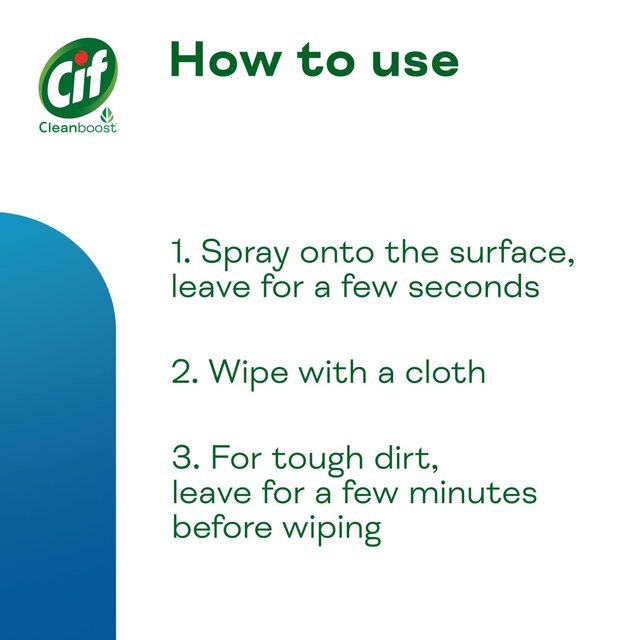 Cif
Cleanboost

How to use

1. Spray onto the surface, leave for a few seconds

2. Wipe with a cloth

3. For tough dirt, leave for a few minutes before wiping