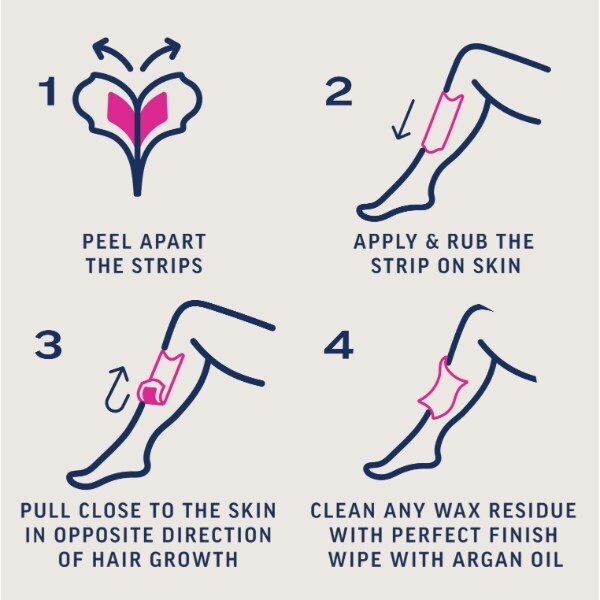 1

PEEL APART THE STRIPS

2

APPLY & RUB THE STRIP ON SKIN

3

PULL CLOSE TO THE SKIN IN OPPOSITE DIRECTION OF HAIR GROWTH

4

CLEAN ANY WAX RESIDUE WITH PERFECT FINISH WIPE WITH ARGAN OIL