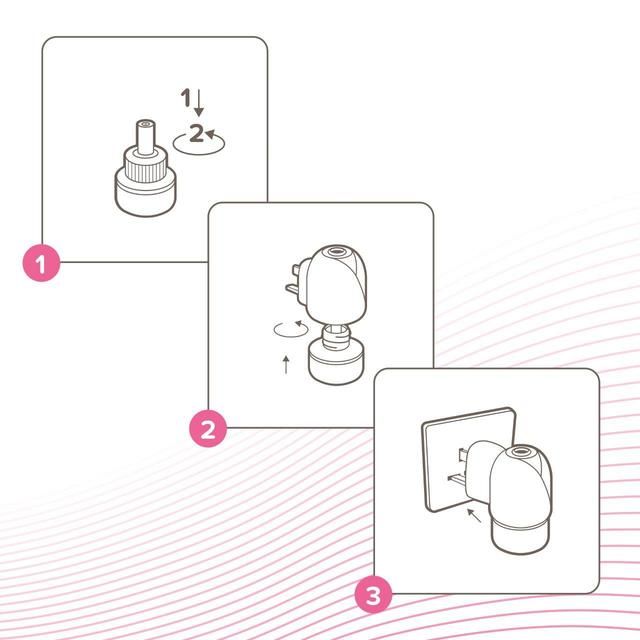 1
2
1
2
3