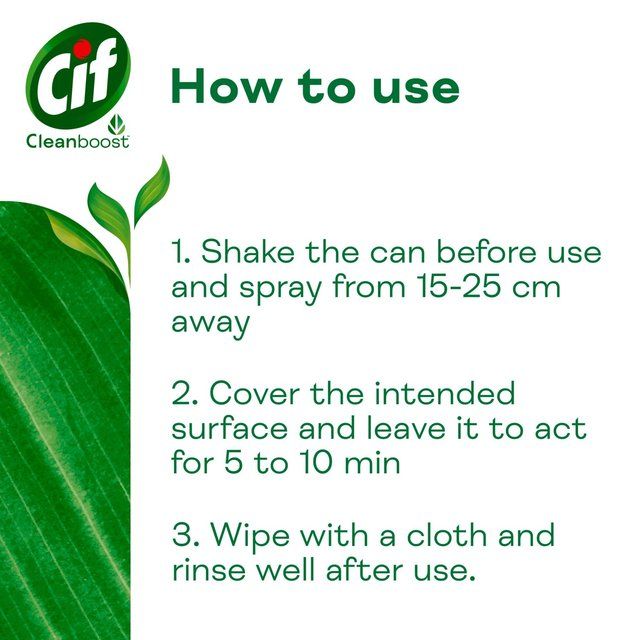 Cif
Cleanboost

How to use

1. Shake the can before use and spray from 15-25 cm away

2. Cover the intended surface and leave it to act for 5 to 10 min

3. Wipe with a cloth and rinse well after use.