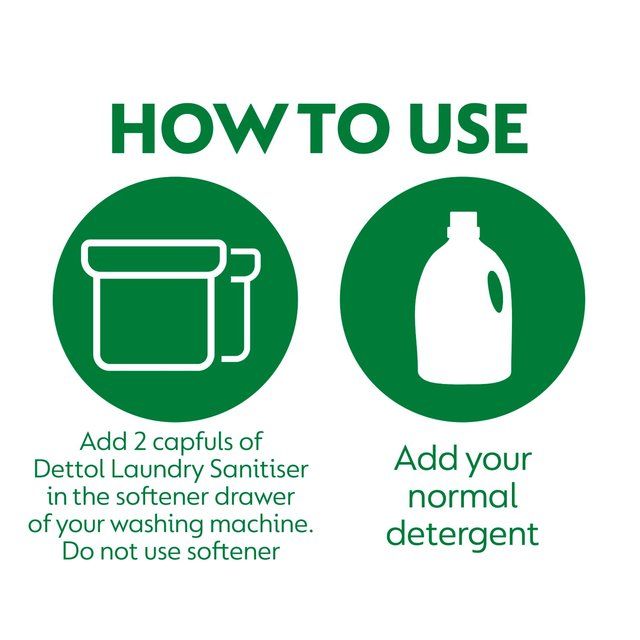 HOW TO USE

Add 2 capfuls of Dettol Laundry Sanitiser in the softener drawer of your washing machine. Do not use softener

Add your normal detergent