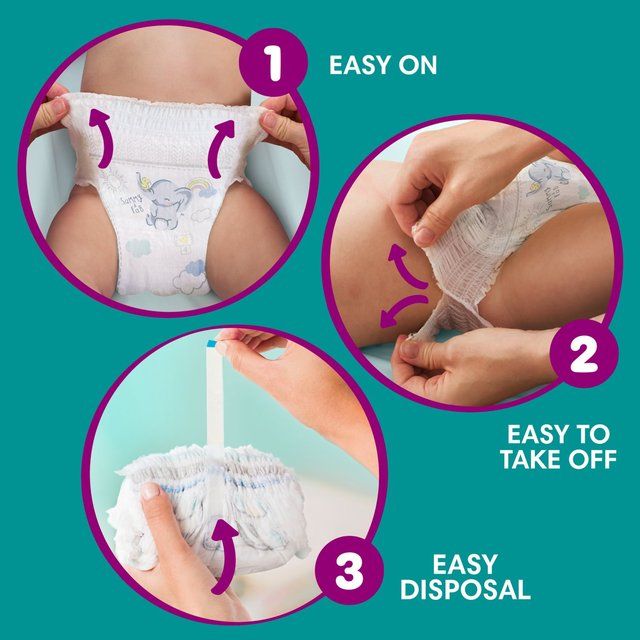 1
EASY ON

Sunny Fab

2
EASY TO TAKE OFF

3
EASY DISPOSAL