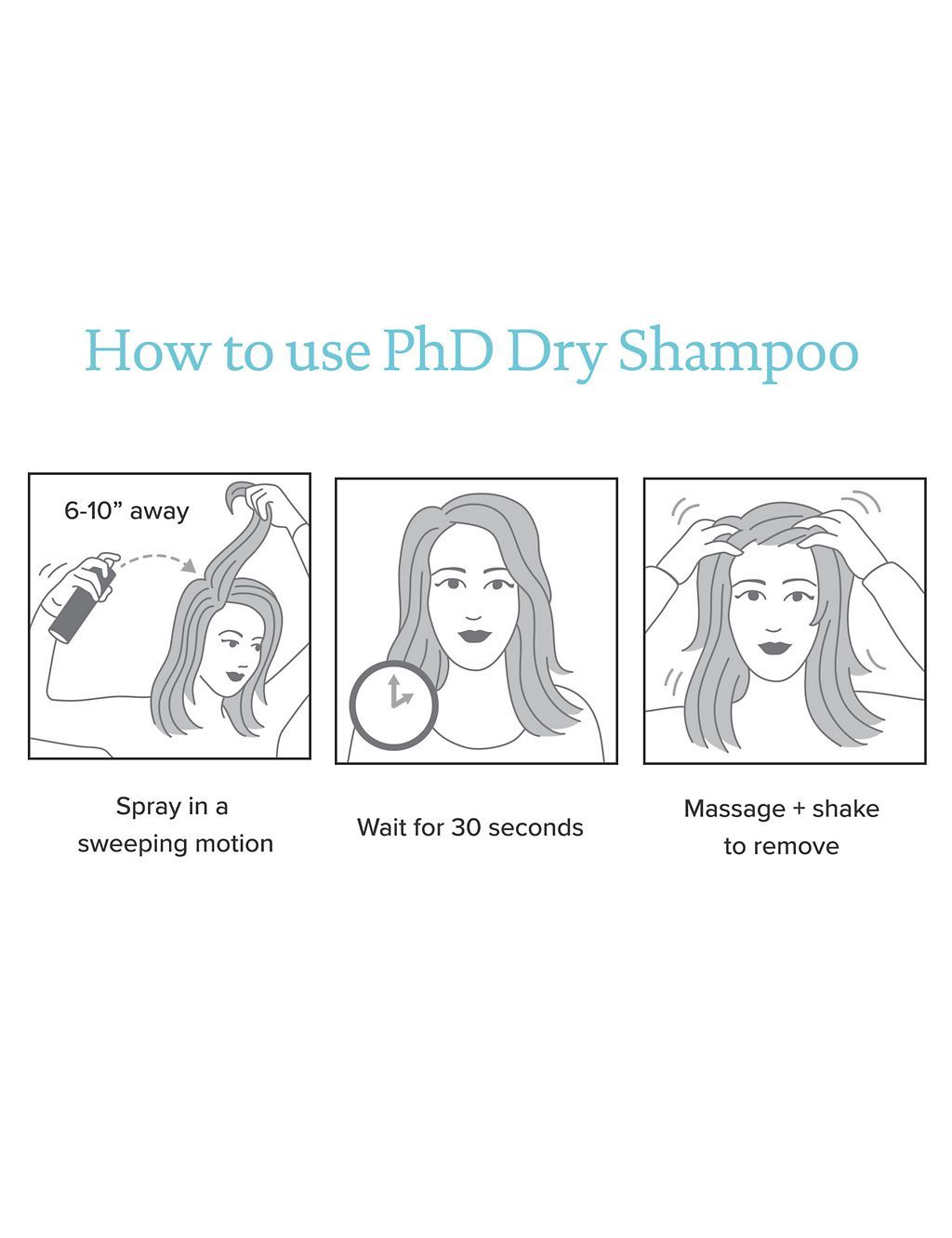 How to use PhD Dry Shampoo

6-10” away

Spray in a sweeping motion

Wait for 30 seconds

Massage + shake to remove