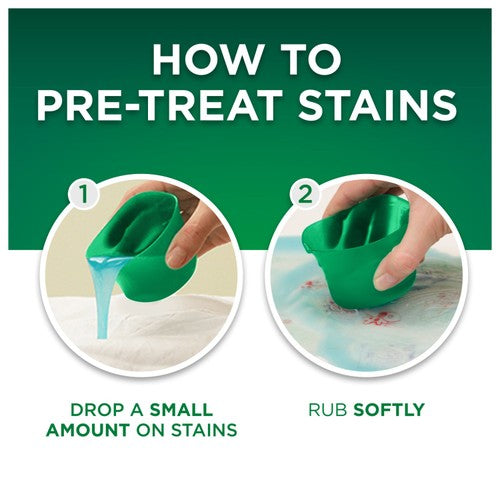 HOW TO PRE-TREAT STAINS

1

DROP A SMALL AMOUNT ON STAINS

2

RUB SOFTLY