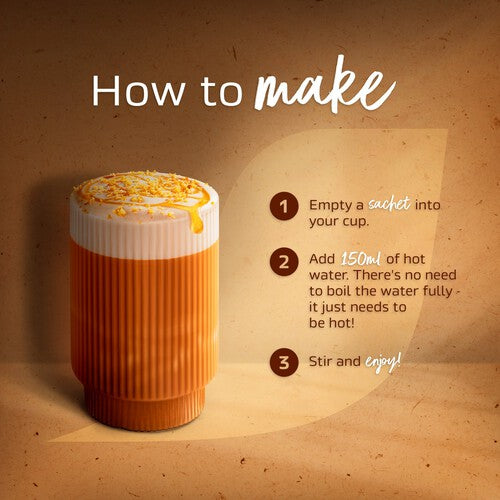 How to make

1 Empty a sachet into your cup.

2 Add 150ml of hot water. There's no need to boil the water fully - it just needs to be hot!

3 Stir and enjoy!