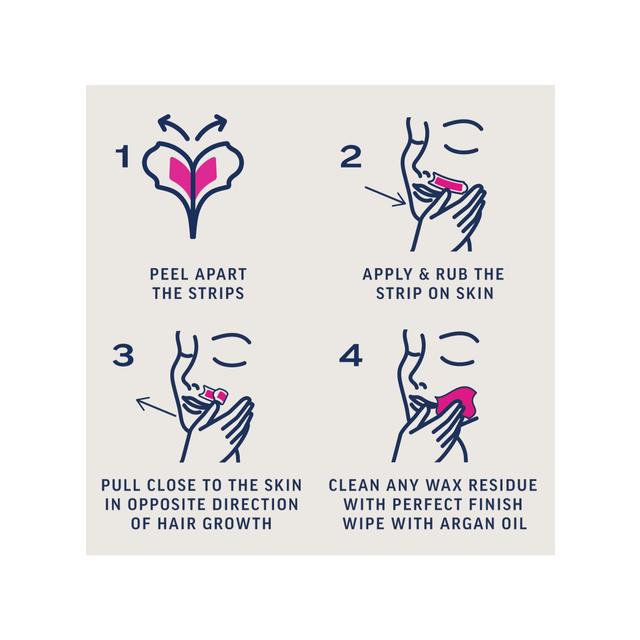 1

PEEL APART THE STRIPS

2

APPLY & RUB THE STRIP ON SKIN

3

PULL CLOSE TO THE SKIN IN OPPOSITE DIRECTION OF HAIR GROWTH

4

CLEAN ANY WAX RESIDUE WITH PERFECT FINISH WIPE WITH ARGAN OIL