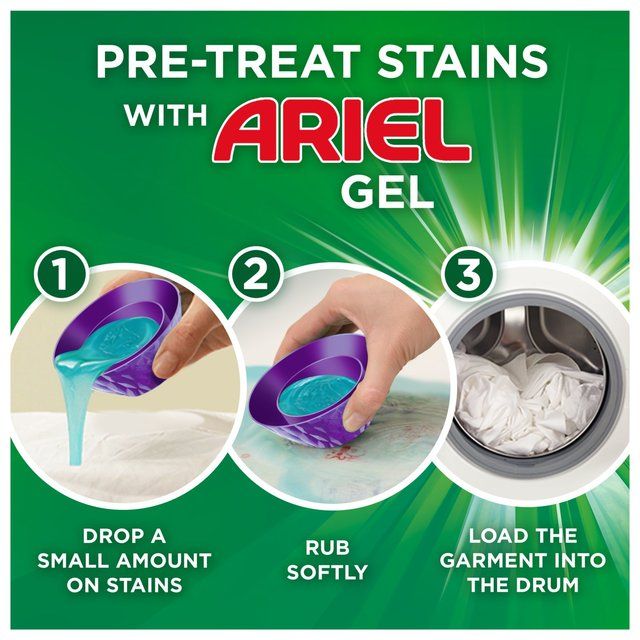 PRE-TREAT STAINS WITH ARIEL GEL

1

2

3

DROP A SMALL AMOUNT ON STAINS

RUB SOFTLY

LOAD THE GARMENT INTO THE DRUM