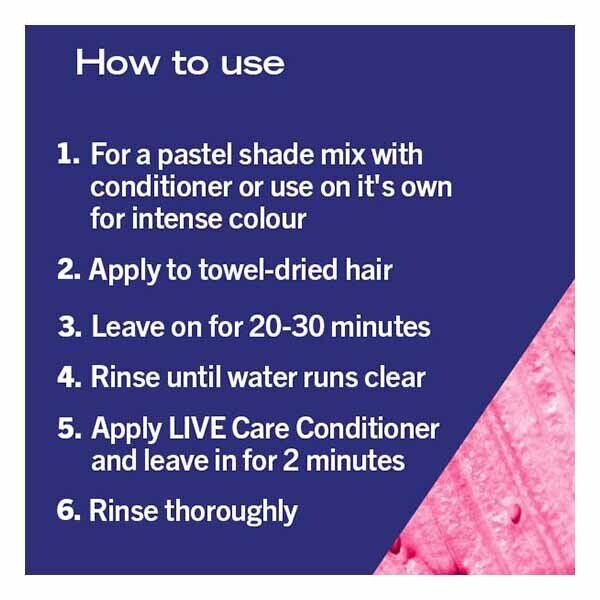 How to use

1. For a pastel shade mix with conditioner or use on it's own for intense colour

2. Apply to towel-dried hair

3. Leave on for 20-30 minutes

4. Rinse until water runs clear

5. Apply LIVE Care Conditioner and leave in for 2 minutes

6. Rinse thoroughly