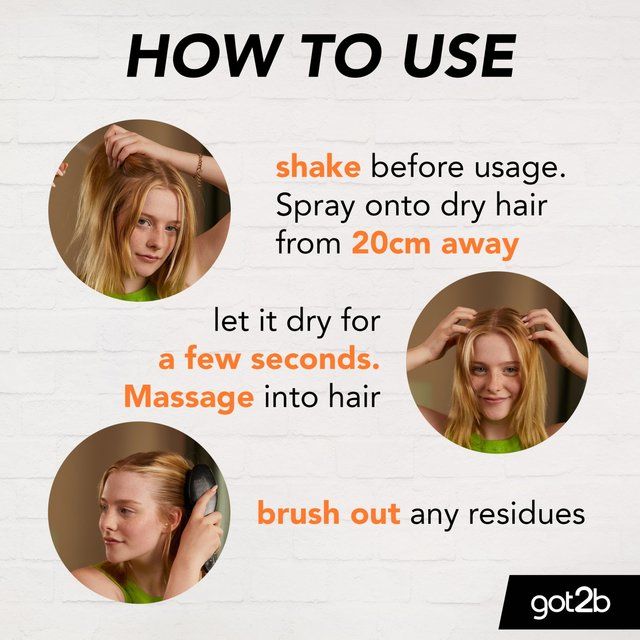 HOW TO USE

shake before usage. Spray onto dry hair from 20cm away

let it dry for a few seconds. Massage into hair

brush out any residues

got2b