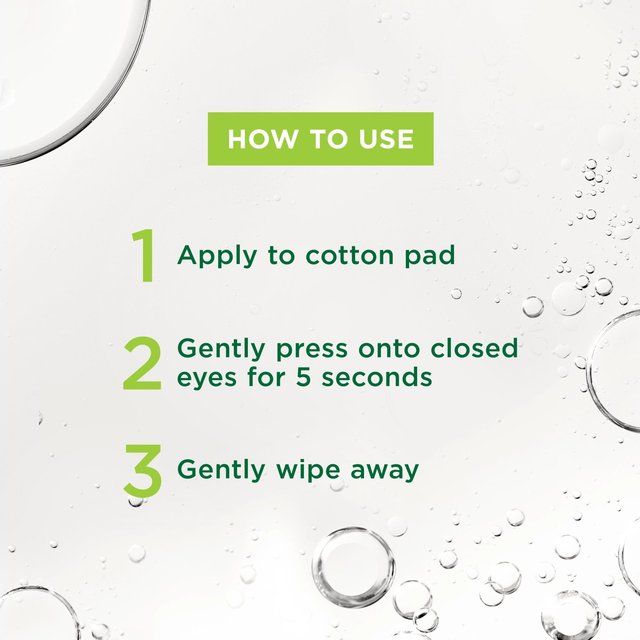 HOW TO USE

1 Apply to cotton pad

2 Gently press onto closed eyes for 5 seconds

3 Gently wipe away